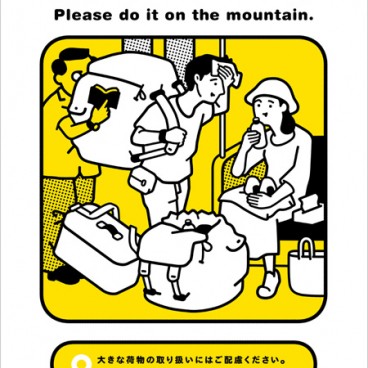 Please do it on the mountain.

大きな荷物の取り扱いにはご配慮ください。